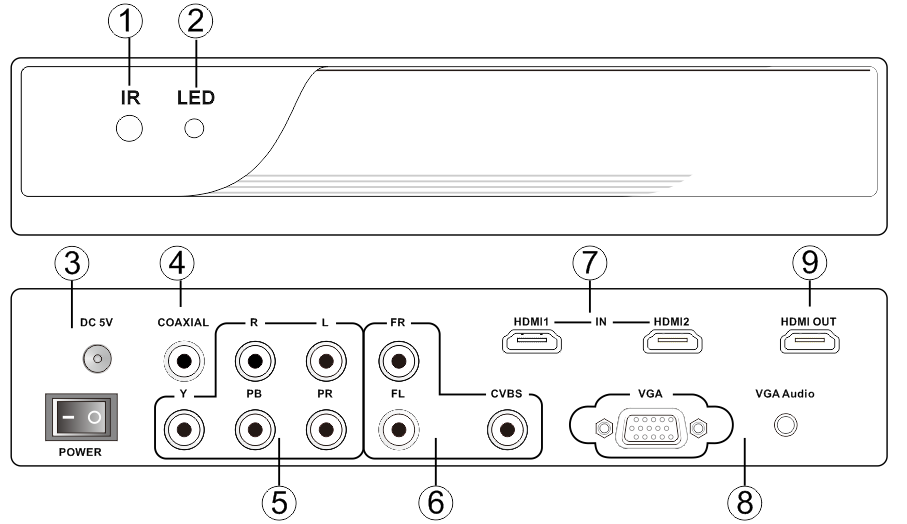 1
2
IR
LED

3
4
7
9
DC 5V
COAXIAL
R
L
FR
HDMI1
IN
HDMI2
HDMI OUT
Y
PB
PR
FL
CVBS
VGA
VGA Audio
POWER
5
6
8